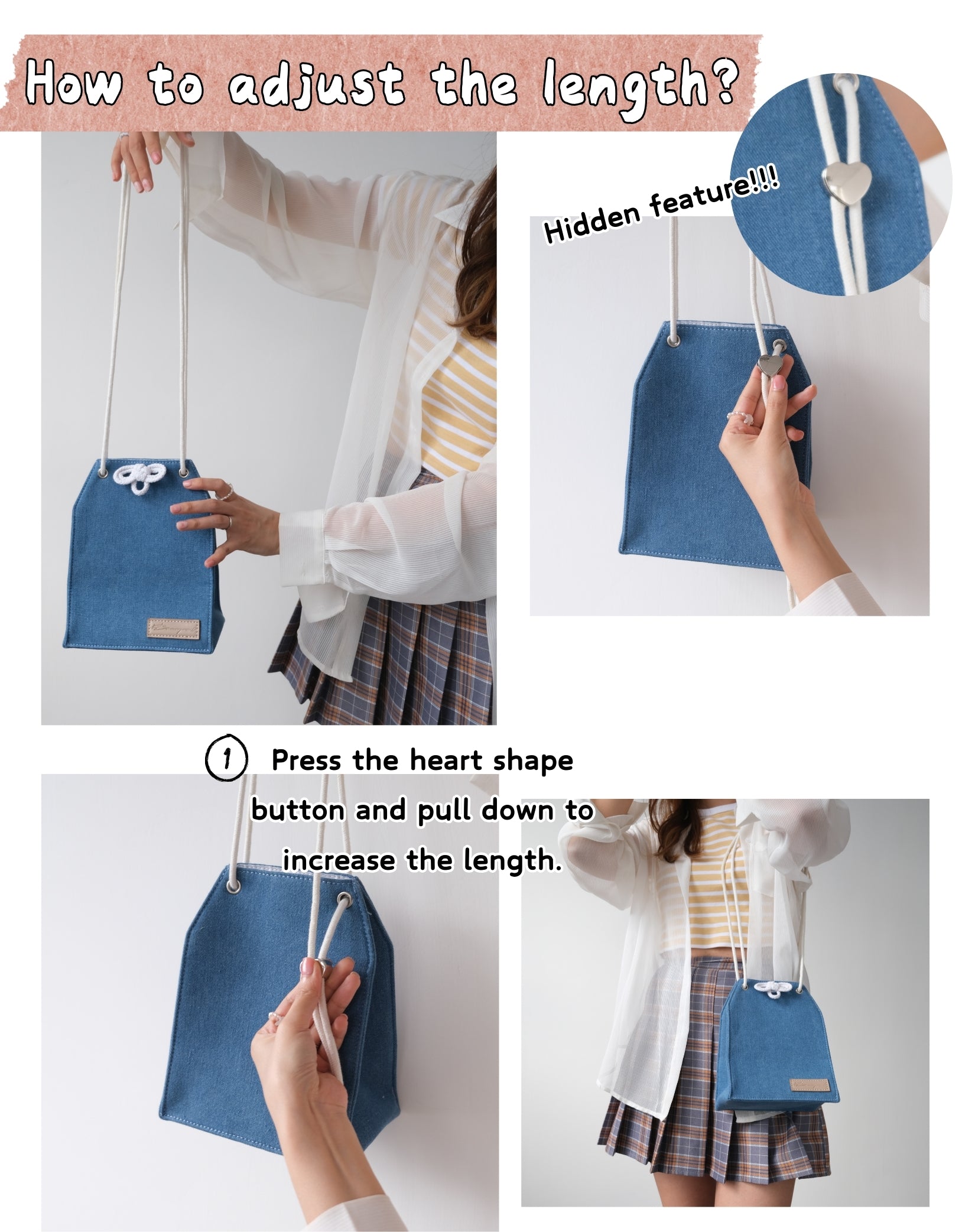 How to adjust the length?

Hidden feature!!!

1 Press the heart shape button and pull down to increase the length.