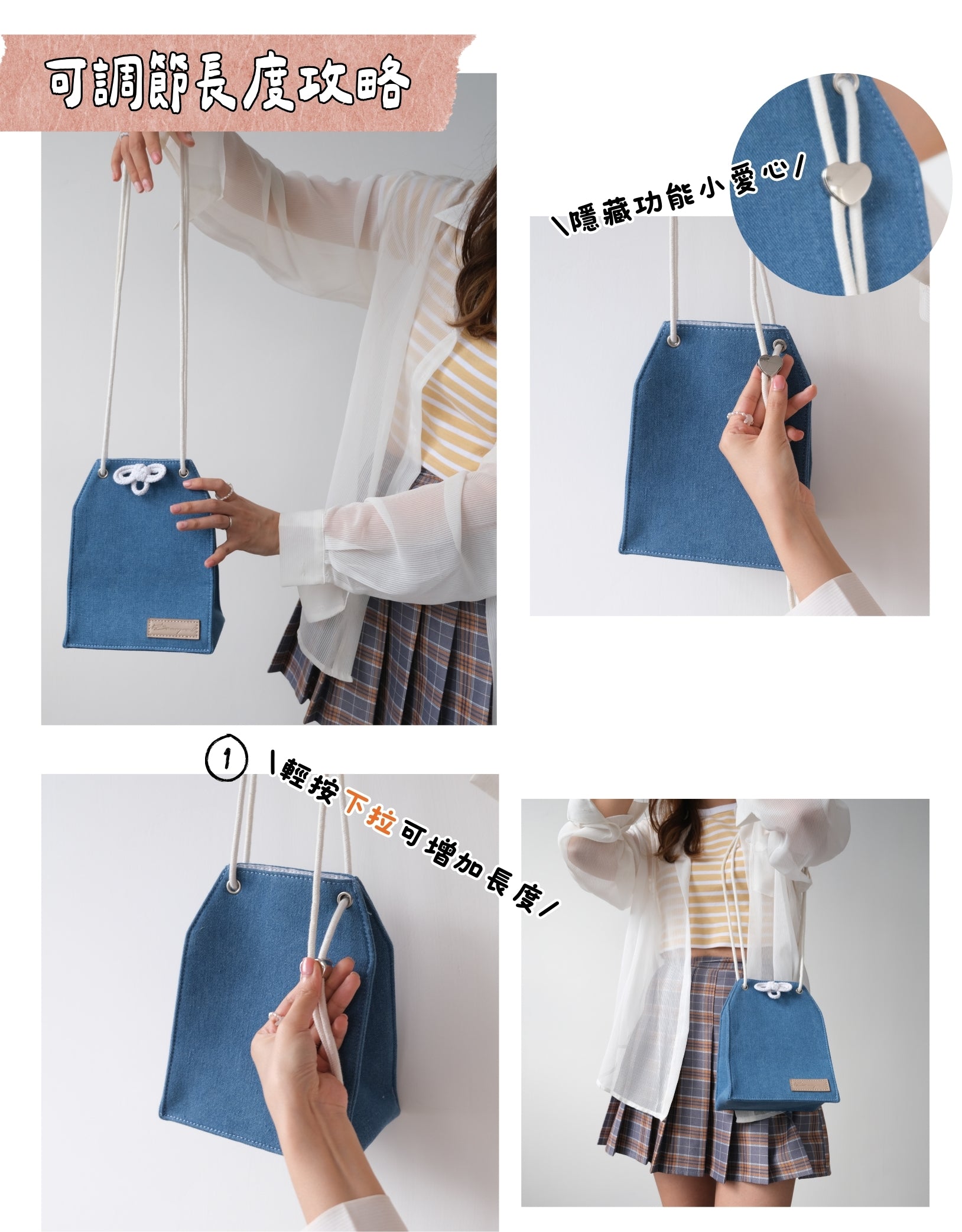 可調節長度攻略

\隱藏功能小愛心/

1 \輕按下拉可增加長度/