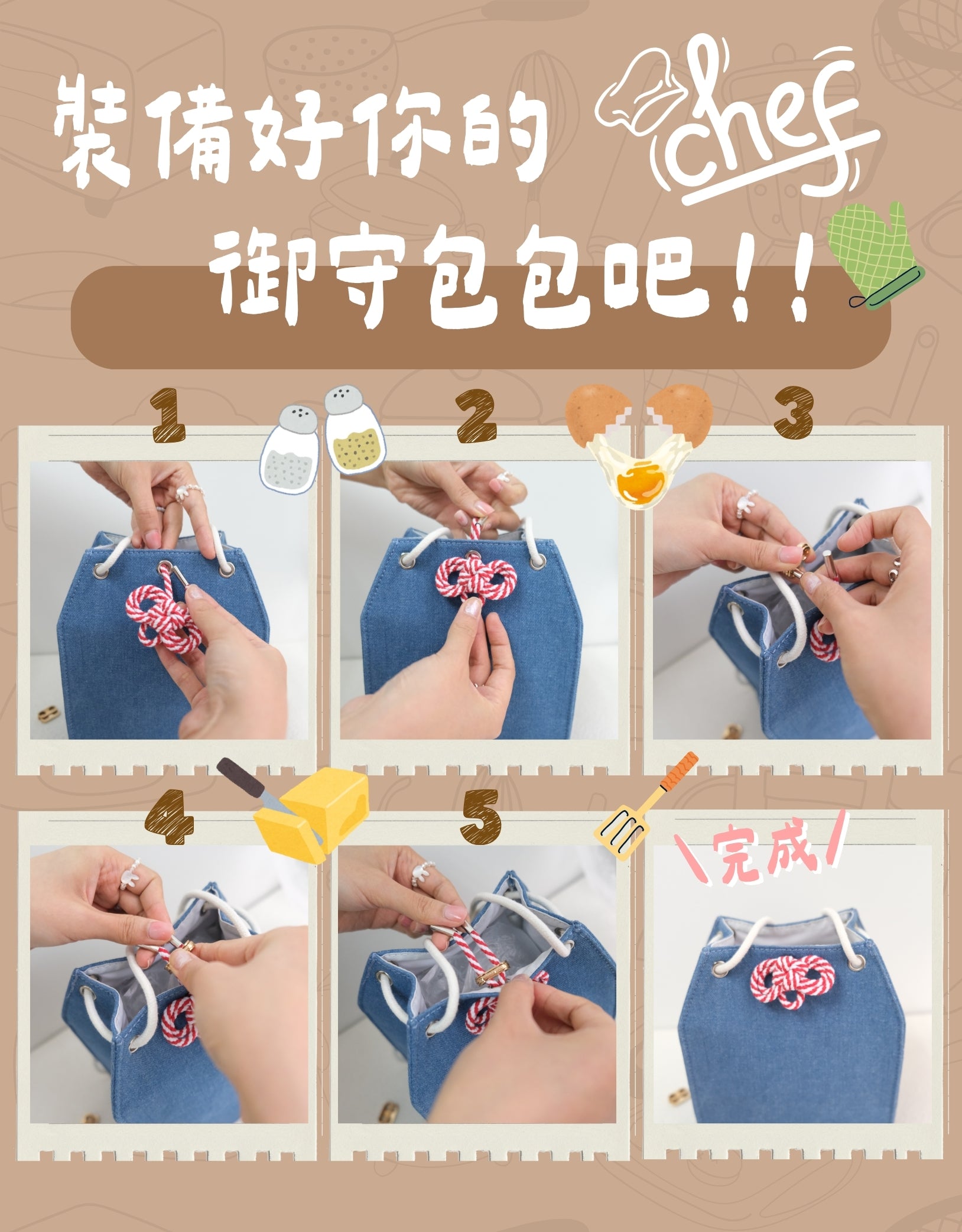 裝備好你的 chef
御守包包吧!!

1

2

3

4

5

\完成/